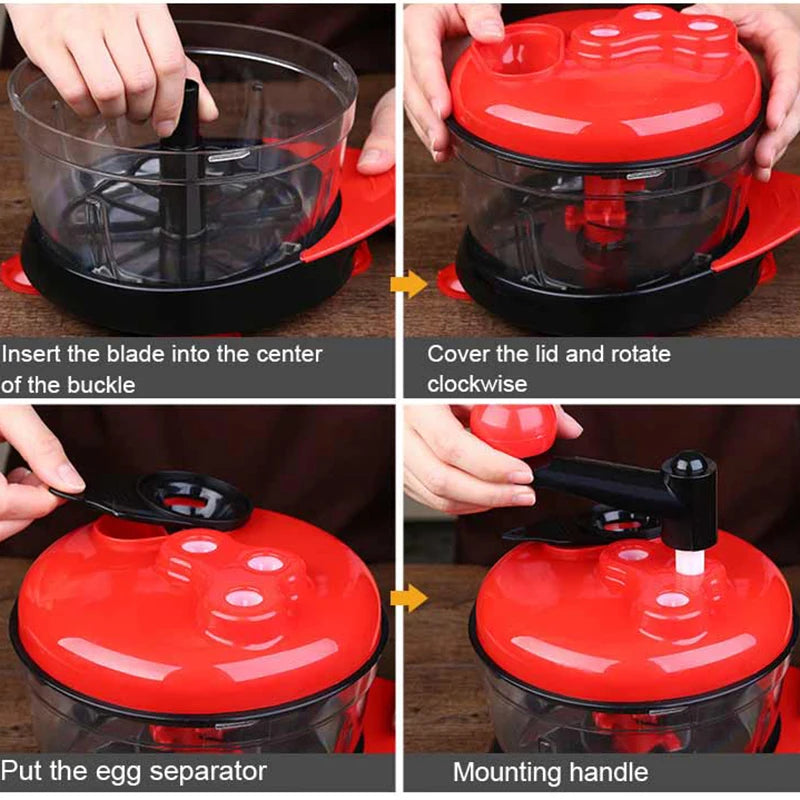 Insert the blade into the center of the buckle

Cover the lid and rotate clockwise

Put the egg separator

Mounting handle